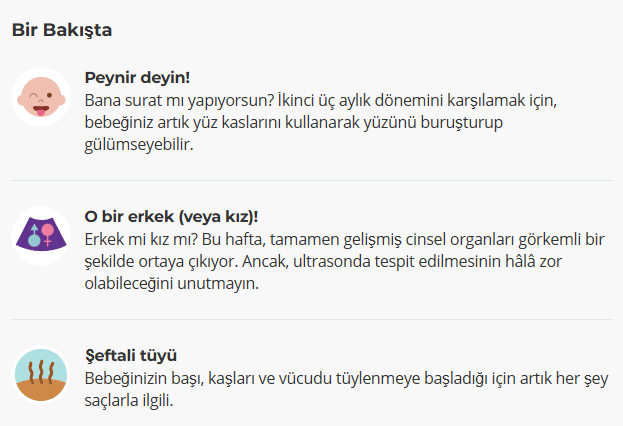 Bir Bakışta

Peynir deyin!
Bana surat mı yapıyorsun? İkinci üç aylık dönemini karşılamak için, bebeğiniz artık yüz kaslarını kullanarak yüzünü buruşturup gülümseyebilir.

O bir erkek (veya kız)!
Erkek mi kız mı? Bu hafta, tamamen gelişmiş cinsel organları görkemli bir şekilde ortaya çıkıyor. Ancak, ultrasonda tespit edilmesinin hâlâ zor olabileceğini unutmayın.

Şeftali tüyü
Bebeğinizin başı, kaşları ve vücudu tüylenmeye başladığı için artık her şey saçlarla ilgili.